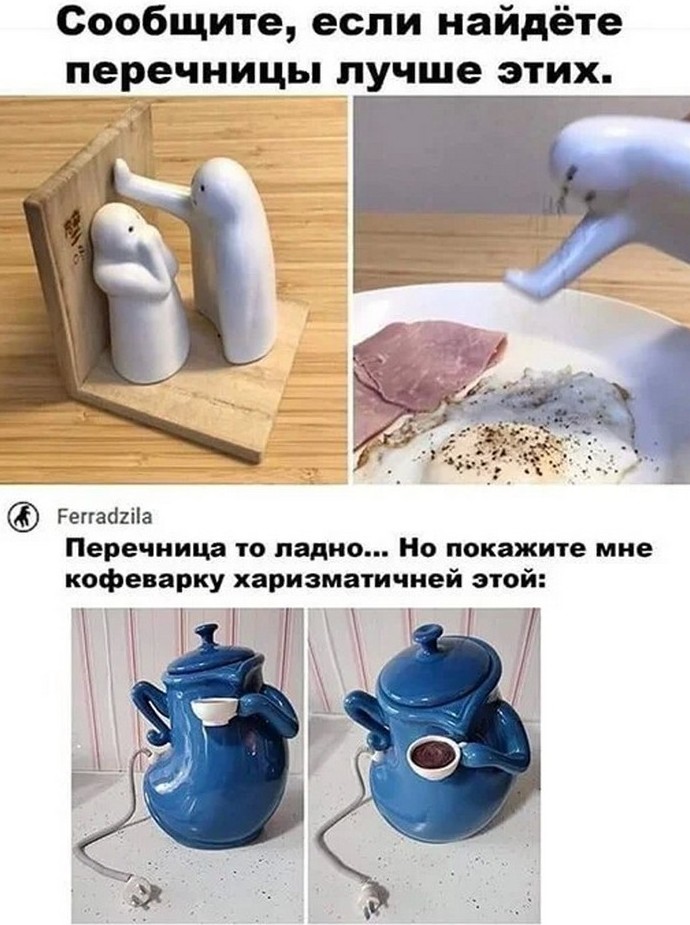 Сообщите, если найдёте перечницы лучше этих.

Ferradzila

Перечница то ладно... Но покажите мне кофеварку харизматичней этой: